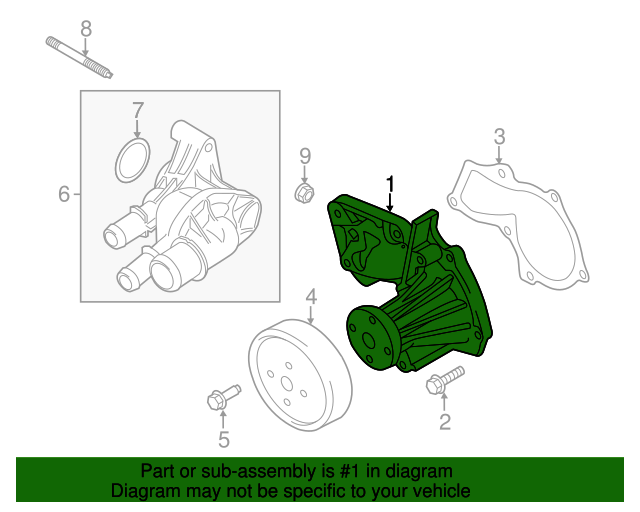 8
7
6
9
1
3
4
5
2
Part or sub-assembly is #1 in diagram
Diagram may not be specific to your vehicle