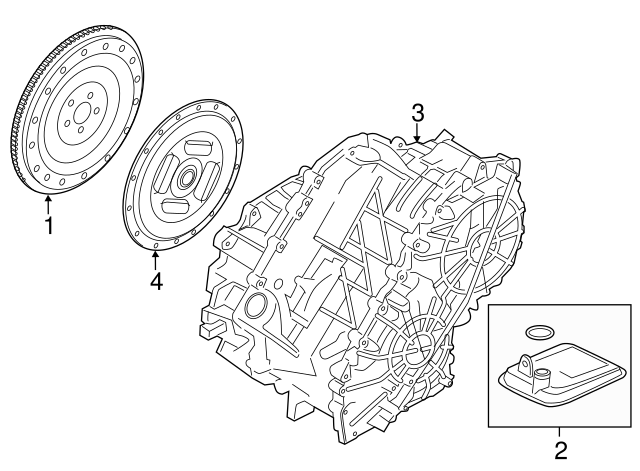 1
4
3
2