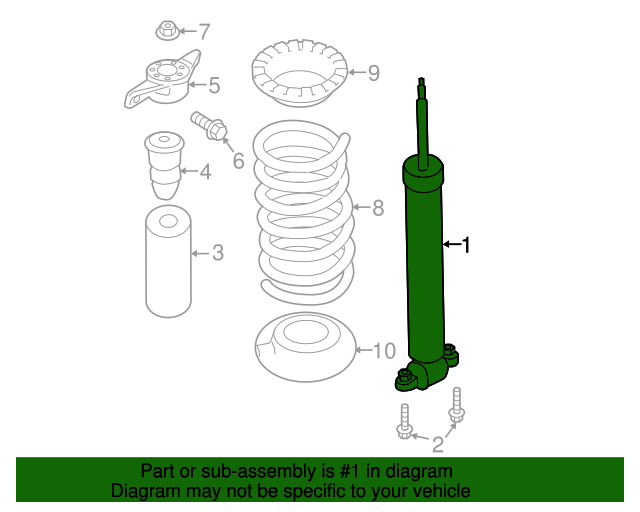 7
5
9
6
4
8
3
1
10
2

Part or sub-assembly is #1 in diagram
Diagram may not be specific to your vehicle