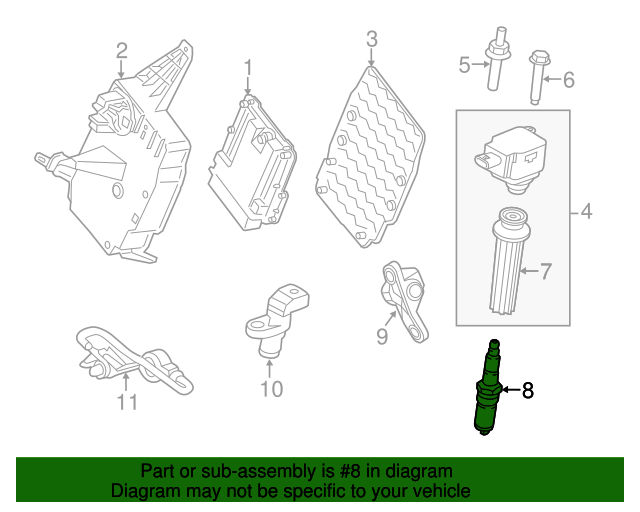 2
1
3
5
6
4
7
9
10
11
8

Part or sub-assembly is #8 in diagram
Diagram may not be specific to your vehicle