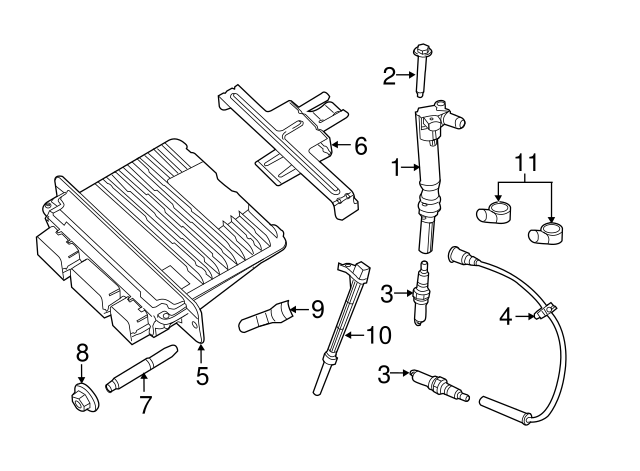 2
6
1
11
3
9
4
10
8
5
3
7