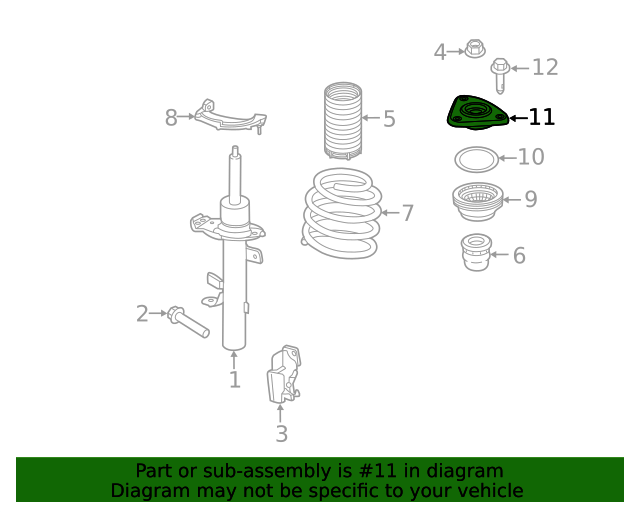 4
12
8
5
11
10
9
7
6
2
1
3

Part or sub-assembly is #11 in diagram
Diagram may not be specific to your vehicle