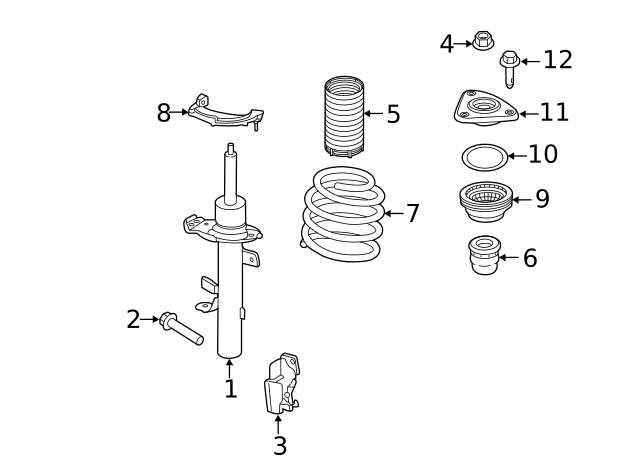 4
12
8
5
11
10
7
9
6
2
1
3