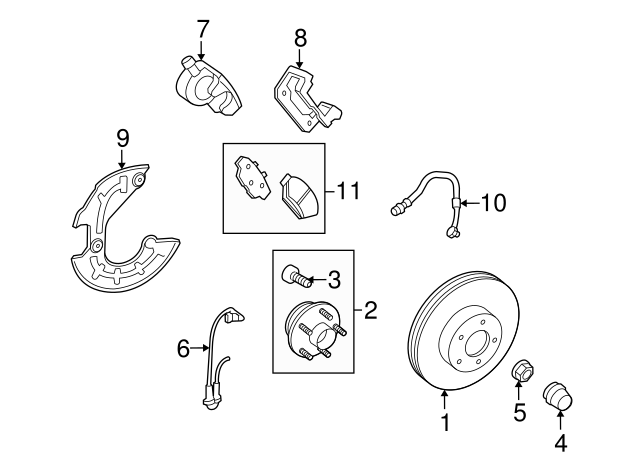 7
8
9
11
10
3
2
6
1
5
4