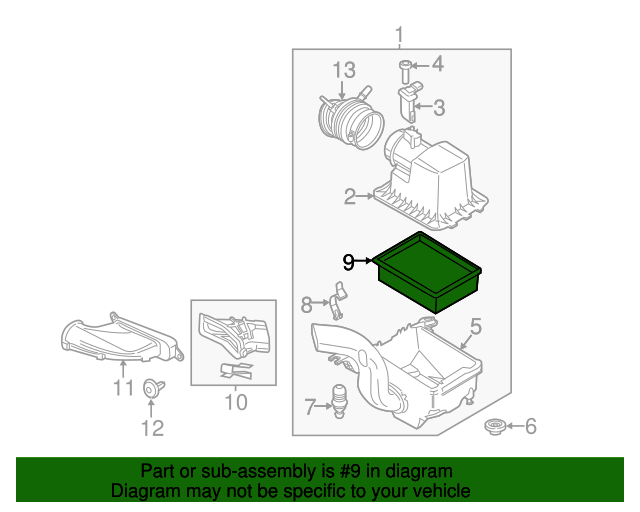 1
13
4
3
2
9
8
5
11
10
7
12
6

Part or sub-assembly is #9 in diagram
Diagram may not be specific to your vehicle