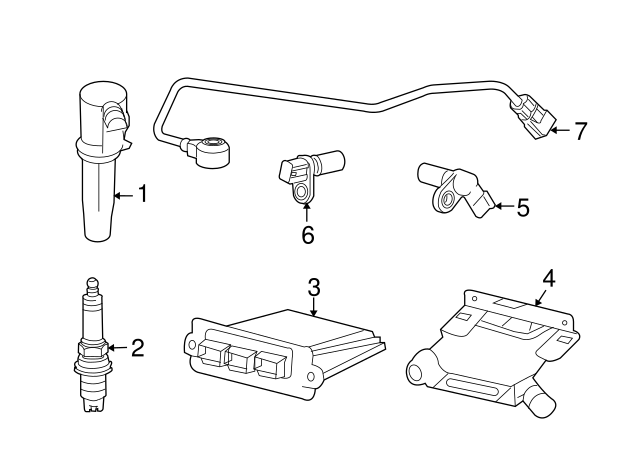 7
1
6
5
3
4
2