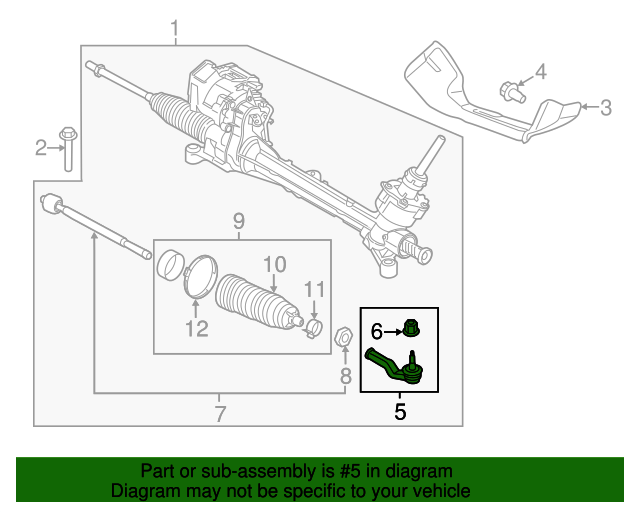 1
4
3
2
9
10
11
12
6
8
7
5

Part or sub-assembly is #5 in diagram
Diagram may not be specific to your vehicle