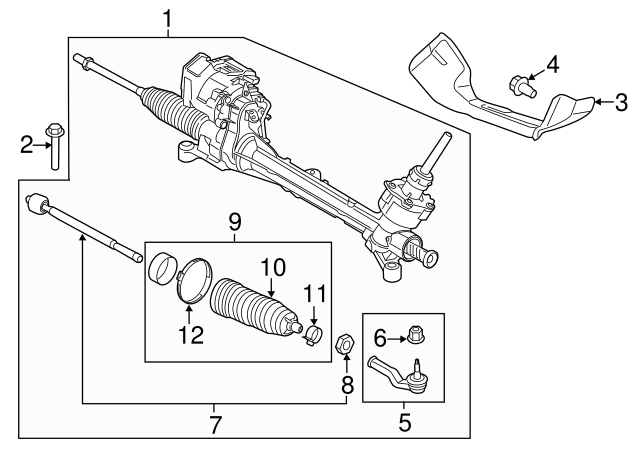 1
4
3
2
9
10
11
12
6
8
7
5