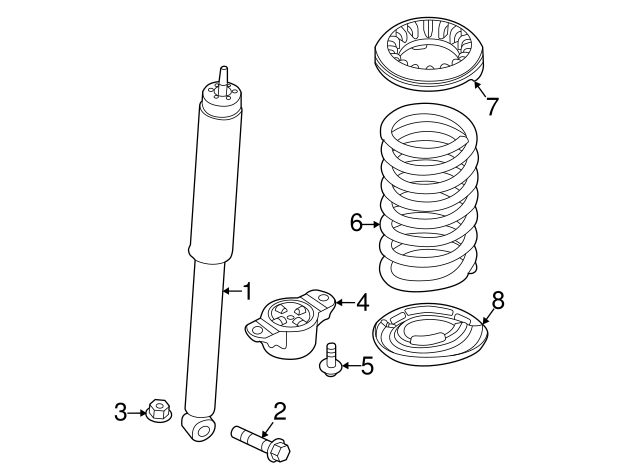 7
6
1
4
8
5
3
2