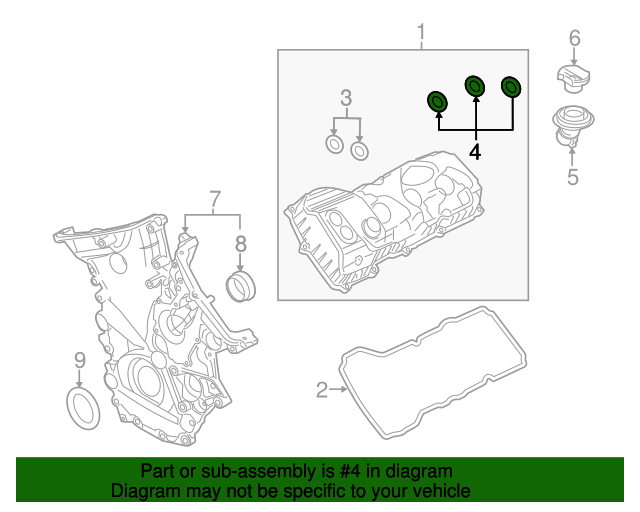 1

6

3

4

5

7

8

9

2

Part or sub-assembly is #4 in diagram
Diagram may not be specific to your vehicle