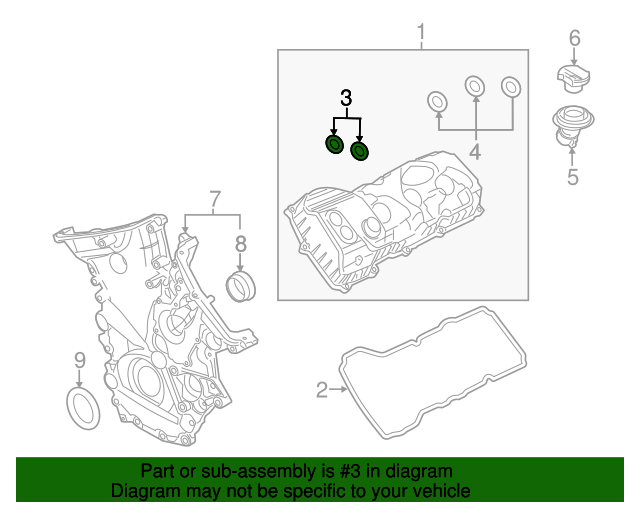 1
6
3
4
5
7
8
9
2

Part or sub-assembly is #3 in diagram
Diagram may not be specific to your vehicle