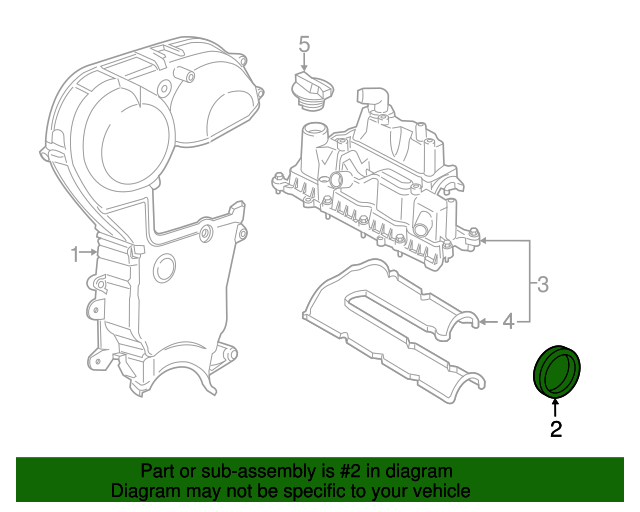 5
1
3
4
2

Part or sub-assembly is #2 in diagram
Diagram may not be specific to your vehicle