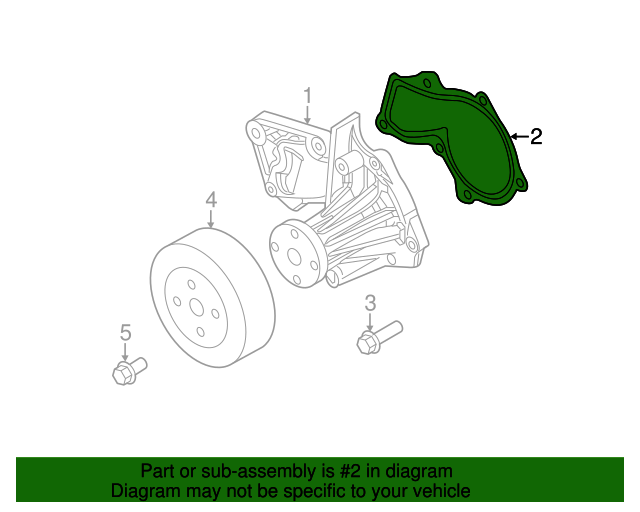 1

2

4

3

5

Part or sub-assembly is #2 in diagram
Diagram may not be specific to your vehicle