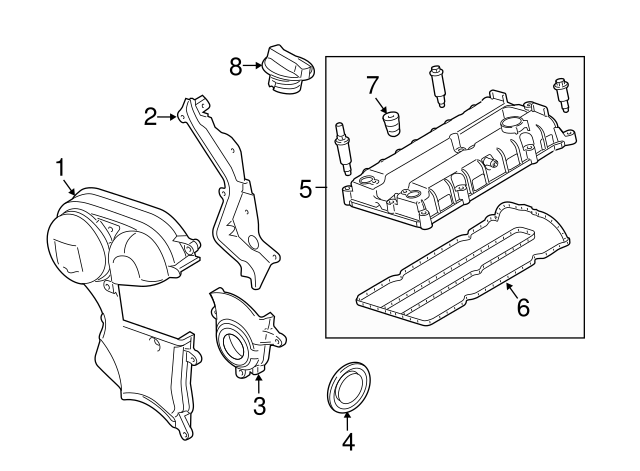 8
7
2
1
5
6
3
4