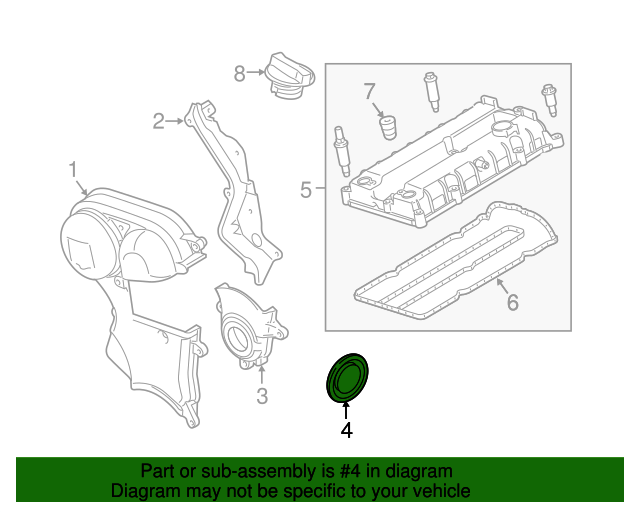 8
7
2
1
5
6
3
4

Part or sub-assembly is #4 in diagram
Diagram may not be specific to your vehicle