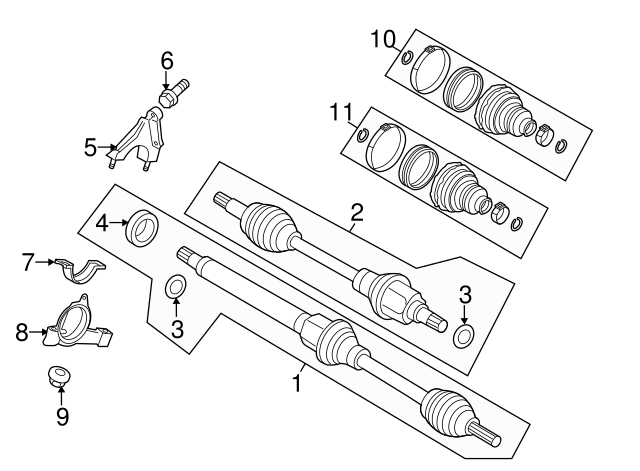 10
6
11
5
2
4
7
3
3
8
1
9