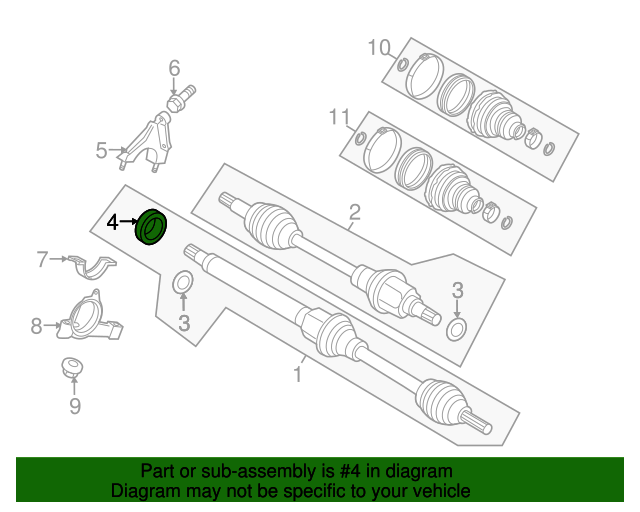 10
6
11
5
2
4
7
3
3
8
1
9

Part or sub-assembly is #4 in diagram
Diagram may not be specific to your vehicle