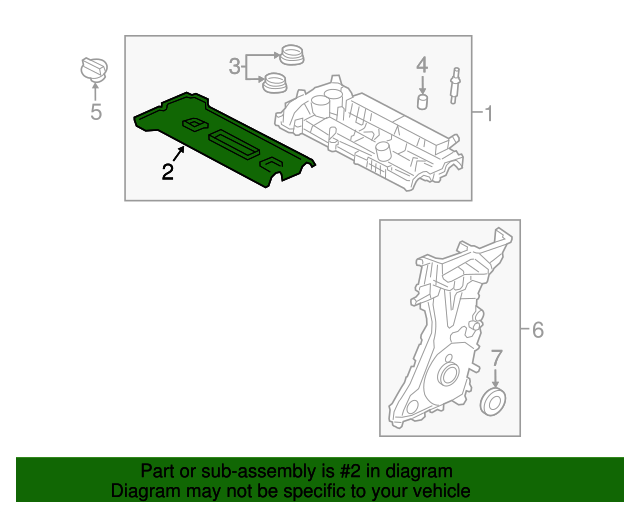 5

3

4

1

2

6

7

Part or sub-assembly is #2 in diagram
Diagram may not be specific to your vehicle