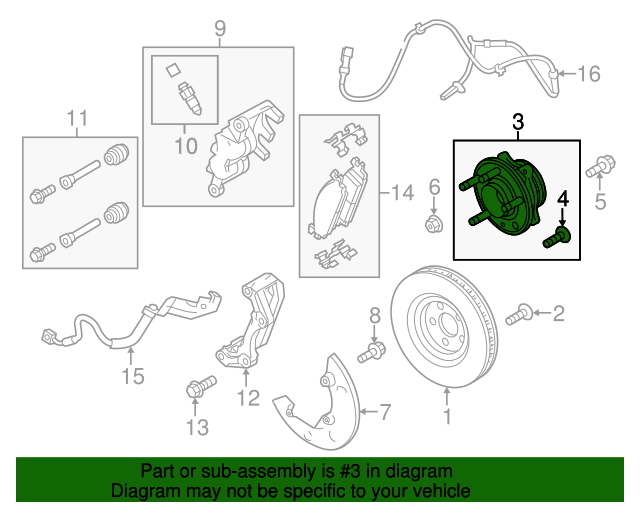 9
16
11
10
3
14
6
4
5
8
2
15
12
13
7
1

Part or sub-assembly is #3 in diagram
Diagram may not be specific to your vehicle