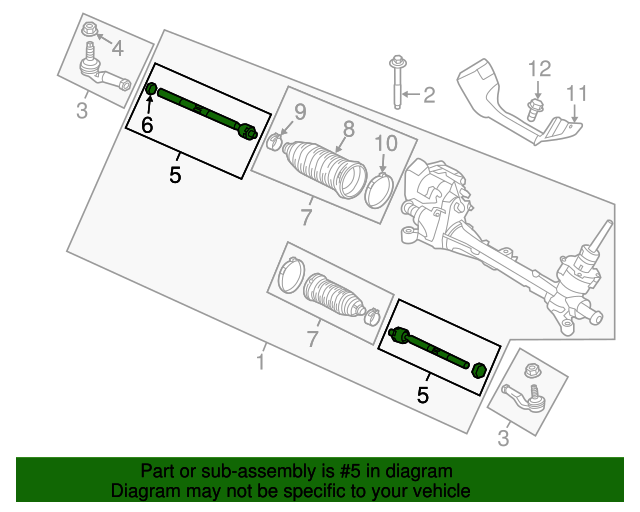 4
3
6
5
2
12
11
9
8
10
7
7
1
5
3

Part or sub-assembly is #5 in diagram
Diagram may not be specific to your vehicle