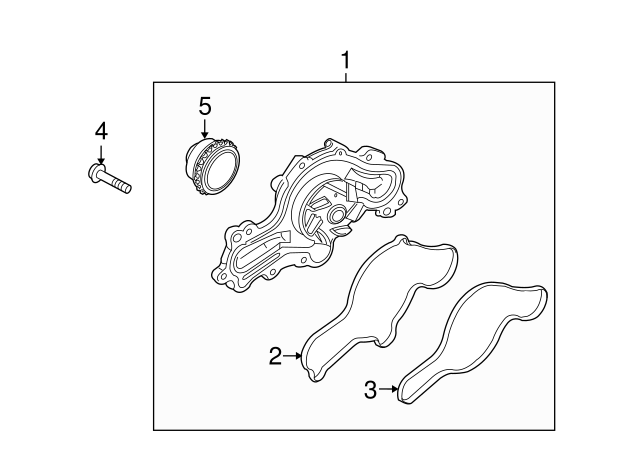 1
5
4
2
3