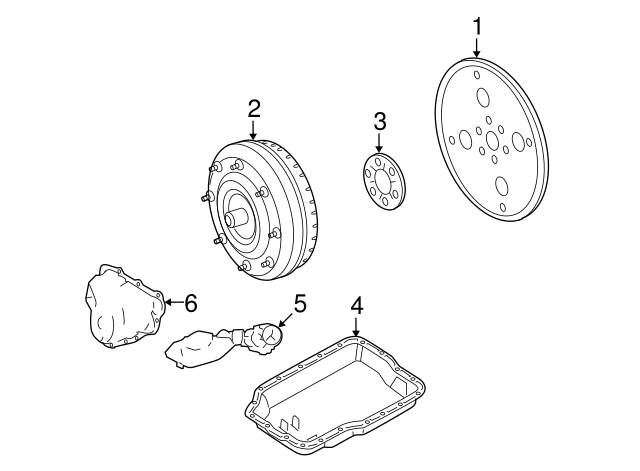 1
2
3
6
5
4