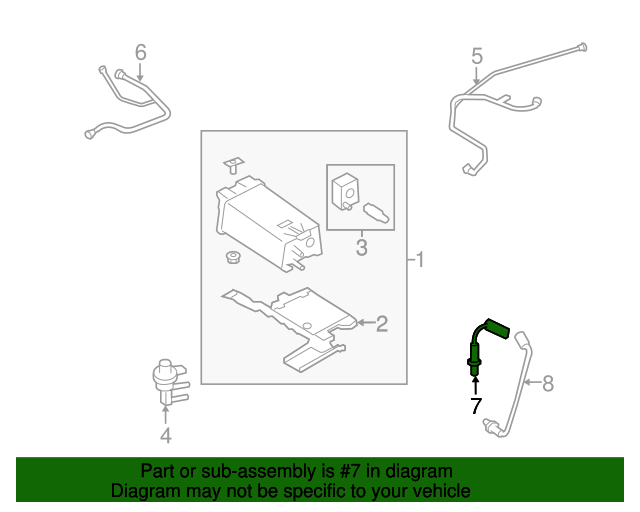 6

5

3

1

2

4

7

8

Part or sub-assembly is #7 in diagram
Diagram may not be specific to your vehicle