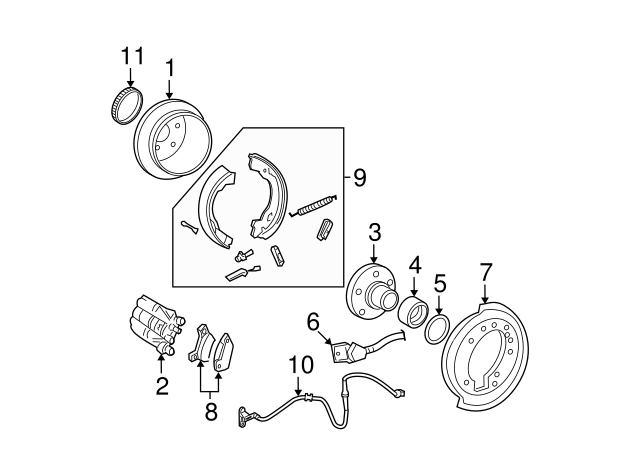 11
1
9
3
4
5
7
6
2
8
10