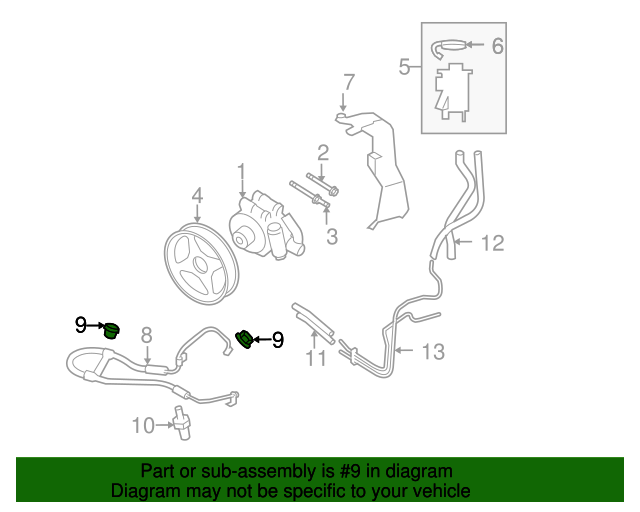 6
5
7
2
1
4
3
12
9
8
9
11
13
10

Part or sub-assembly is #9 in diagram
Diagram may not be specific to your vehicle