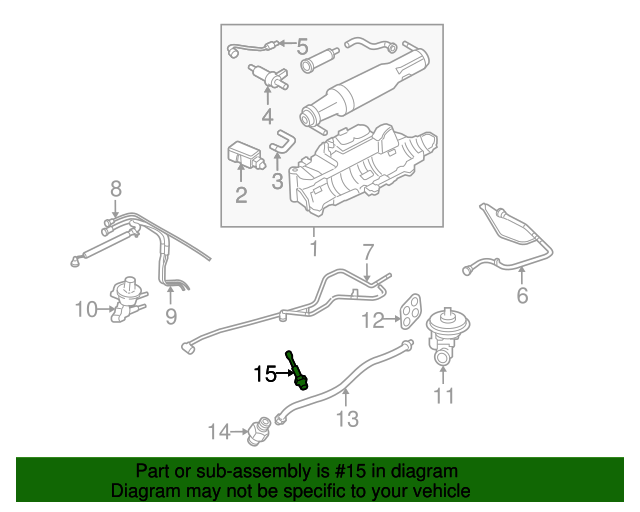 5
4
2
3
8
1
7
6
10
9
12
15
11
13
14

Part or sub-assembly is #15 in diagram
Diagram may not be specific to your vehicle