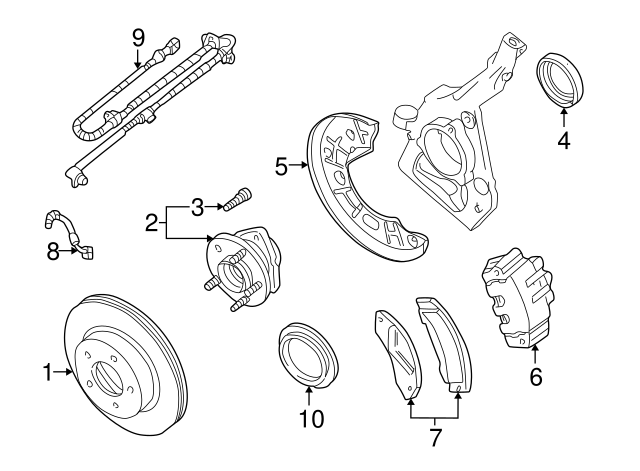 9
4
5
3
2
8
1
10
7
6