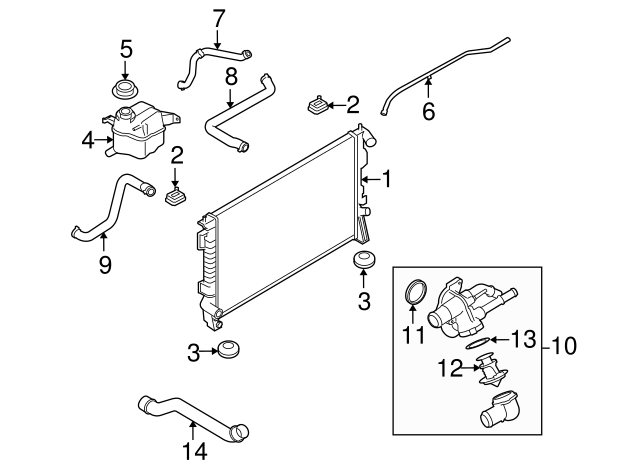 7
5
8
2
6
4
2
1
9
3
11
13
10
3
12
14