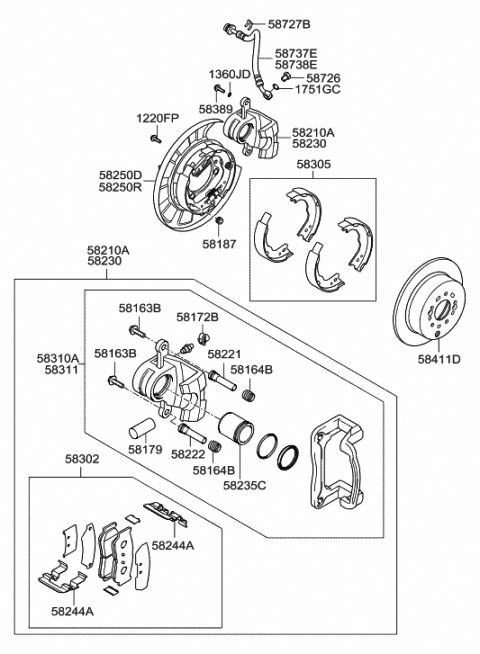 58727B
58737E
58738E
1360JD
58726
1751GC
58389
1220FP
58210A
58230
58250D
58250R
58305
58187
58210A
58230
58163B
58172B
58310A
58311
58163B
58221
58164B
58411D
58179
58222
58164B
58235C
58302
58244A
58244A