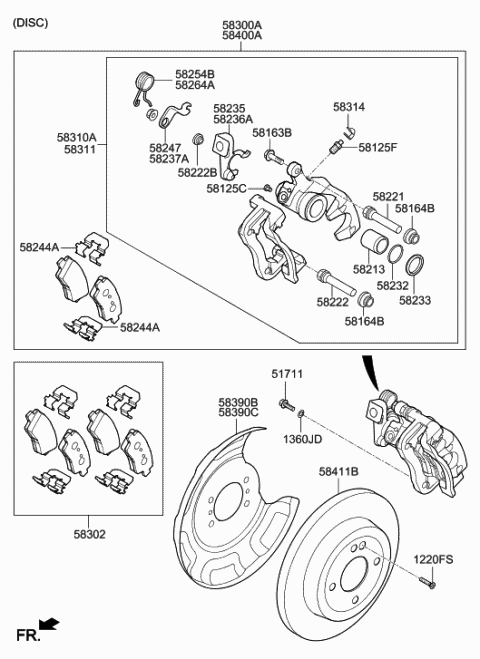 (DISC)

58300A
58400A

58254B
58264A

58235
58236A

58314

58310A
58311

58247
58237A

58163B

58125F

58222B

58125C

58221

58164B

58244A

58213

58232

58233

58222

58164B

58244A

51711

58390B
58390C

1360JD

58411B

58302

1220FS

FR.