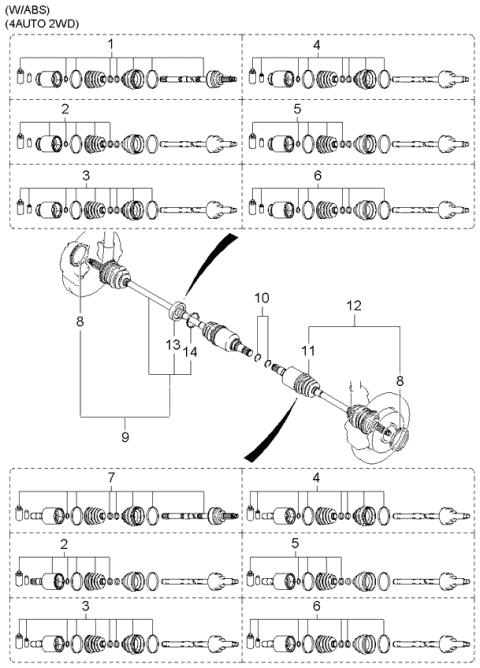 (W/ABS)
(4AUTO 2WD)

1
4
2
5
3
6

10
12
8
13
14
11
8
9

7
4
2
5
3
6