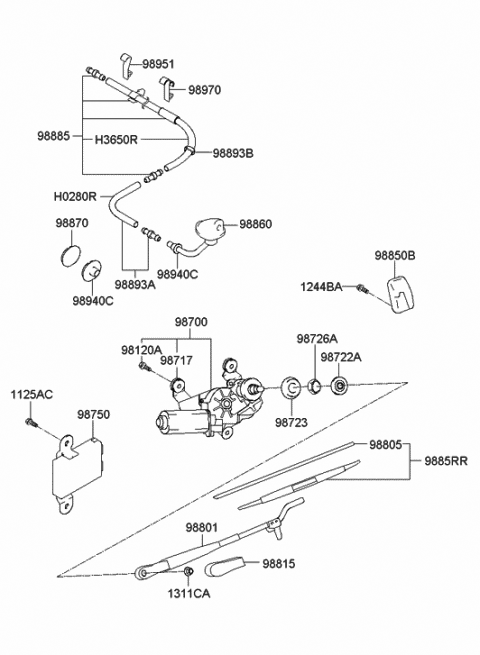 98951
98970
98885
H3650R
98893B
H0280R
98870
98860
98940C
98893A
98940C
98850B
1244BA
98700
98120A
98717
98726A
98722A
98723
1125AC
98750
98805
9885RR
98801
98815
1311CA