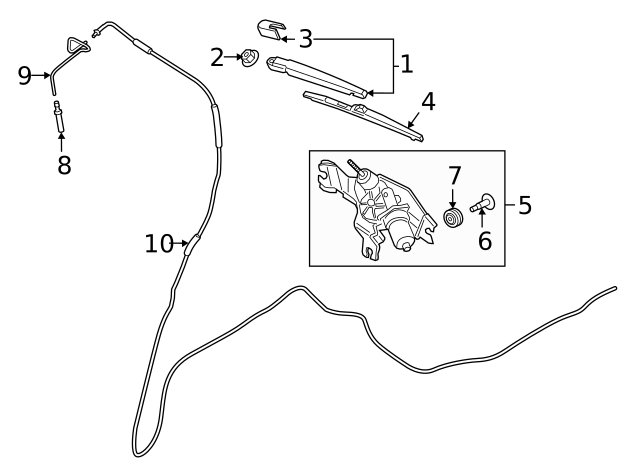 3
2
1
9
4
8
7
5
6
10