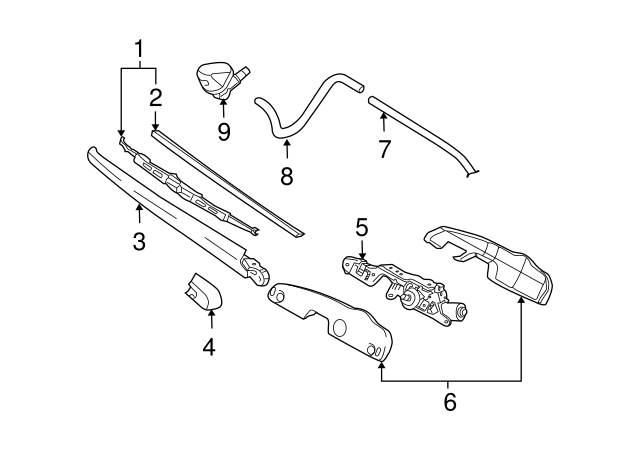 1
2
9
8
7
3
5
4
6