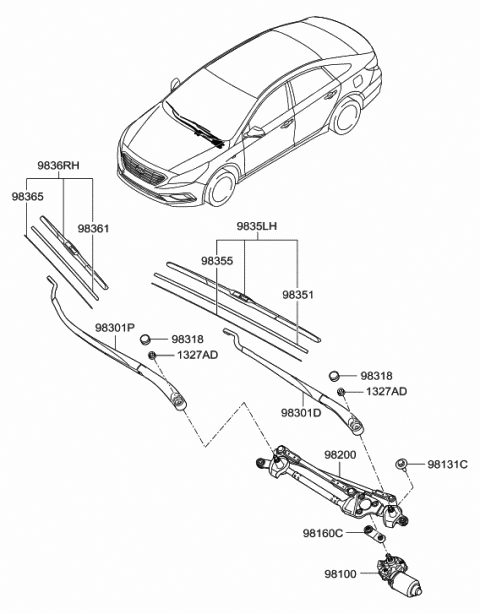 9836RH
98365
98361
9835LH
98355
98351
98301P
98318
1327AD
98318
1327AD
98301D
98200
98131C
98160C
98100