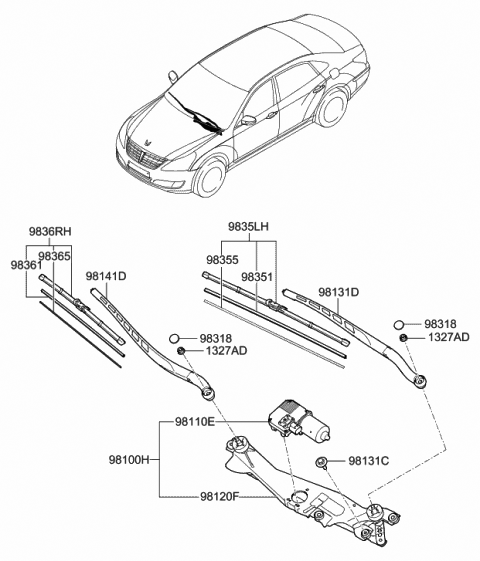 9836RH
98365
98361
98141D
98318
1327AD
9835LH
98355
98351
98131D
98318
1327AD
98110E
98100H
98131C
98120F