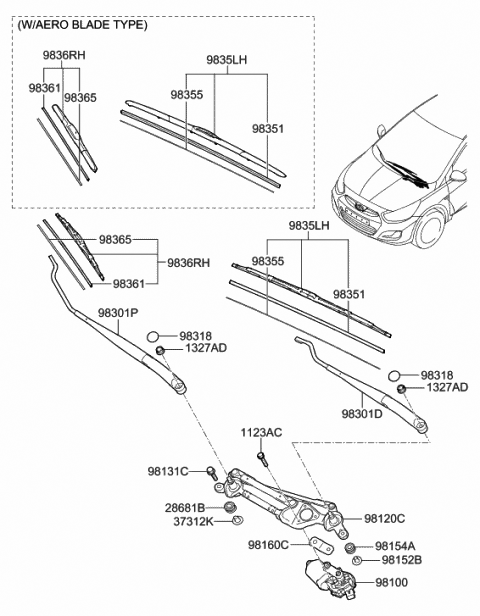 (W/AERO BLADE TYPE)

9836RH
98361
98365
9835LH
98355
98351

98365
9836RH
98361
9835LH
98355
98351
98301P
98318
1327AD
98318
1327AD
98301D
1123AC
98131C
28681B
37312K
98120C
98160C
98154A
98152B
98100