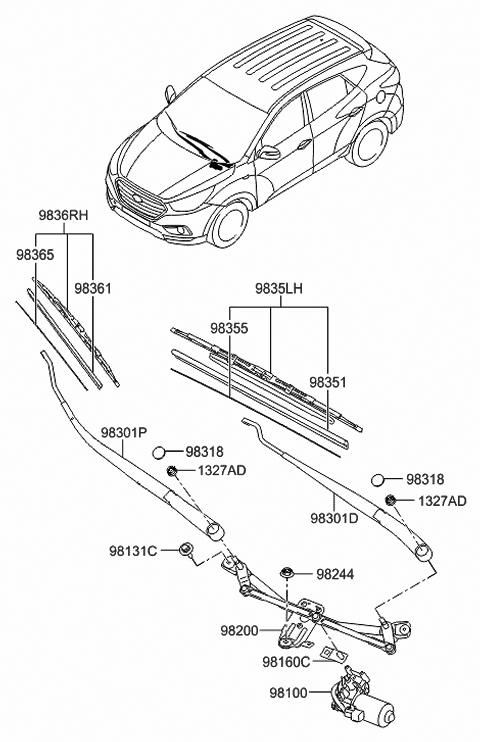 9836RH
98365
98361
9835LH
98355
98351
98301P
98318
1327AD
98318
1327AD
98301D
98131C
98244
98200
98160C
98100