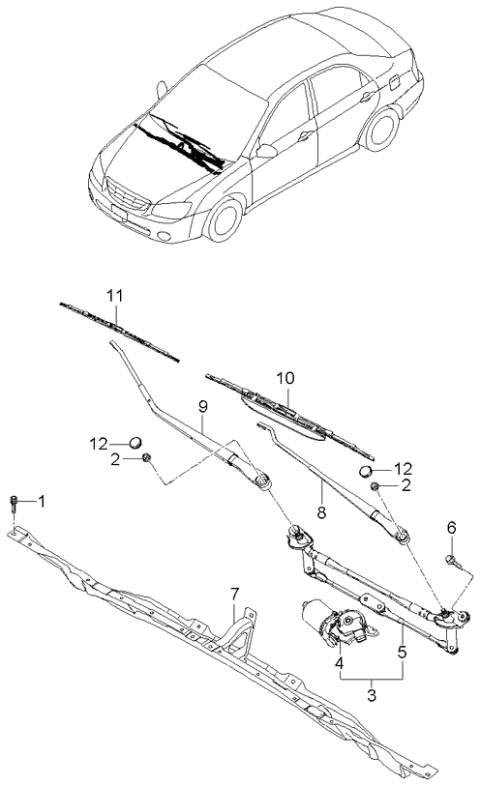 11
10
9
12
2
12
2
1
8
6
7
4
5
3