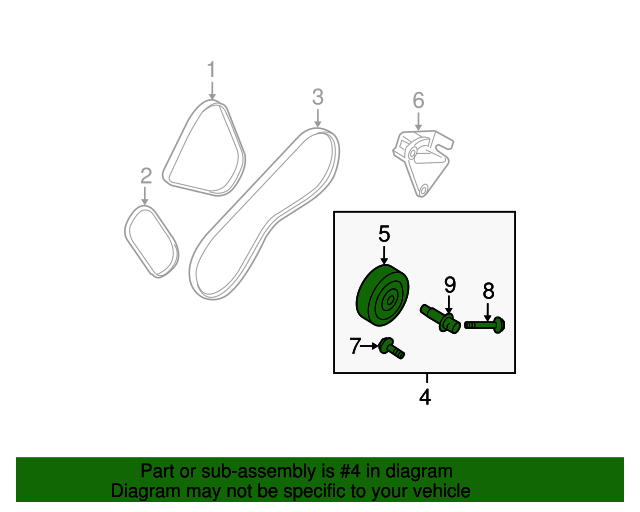 1
3
6
2
5
9
8
7
4

Part or sub-assembly is #4 in diagram
Diagram may not be specific to your vehicle