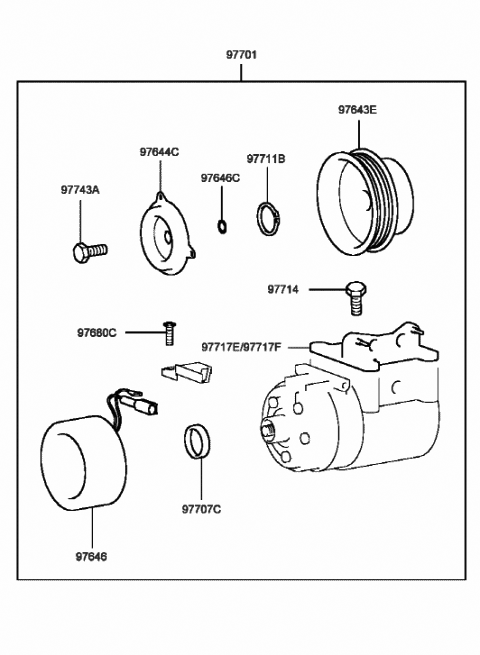 97701

97643E

97644C

97711B

97646C

97743A

97714

97680C

97717E/97717F

97707C

97646