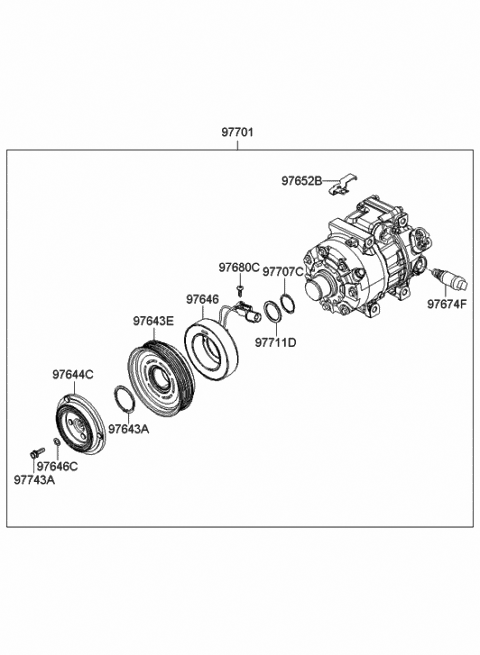 97701

97652B

97680C

97707C

97646

97674F

97643E

97711D

97644C

97643A

97646C

97743A