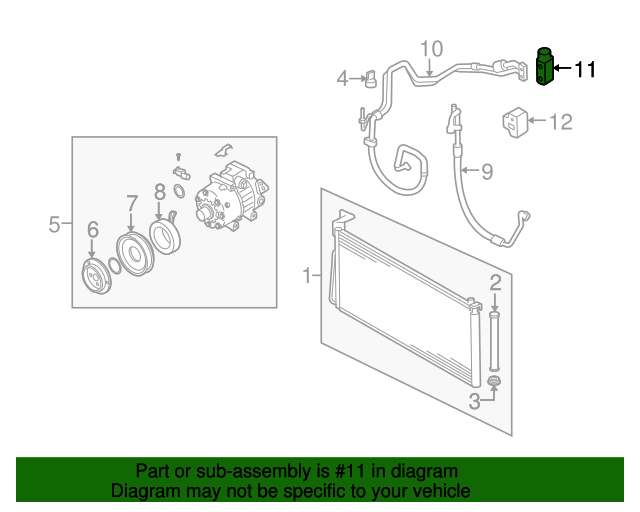 10
4
11
12
9
5
7
8
6
1
2
3

Part or sub-assembly is #11 in diagram
Diagram may not be specific to your vehicle