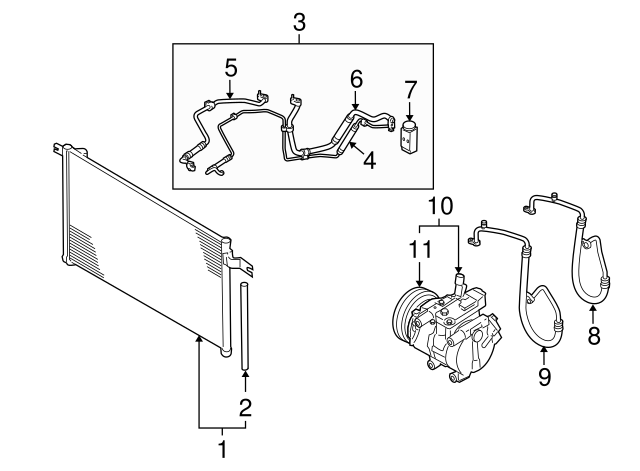 3
5
6
7
4
10
11
8
9
2
1