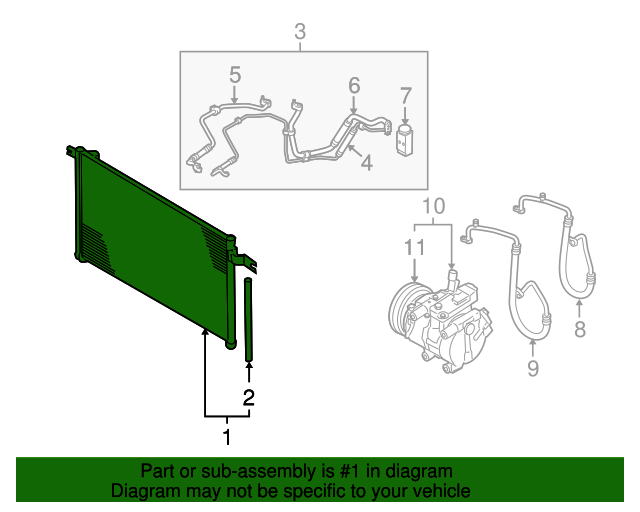 3
5
6
7
4
10
11
8
9
2
1

Part or sub-assembly is #1 in diagram
Diagram may not be specific to your vehicle