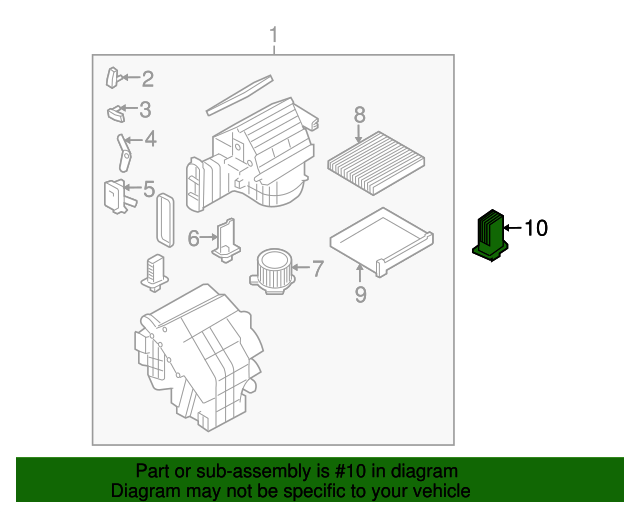 1
2
3
4
5
6
7
8
9
10

Part or sub-assembly is #10 in diagram
Diagram may not be specific to your vehicle